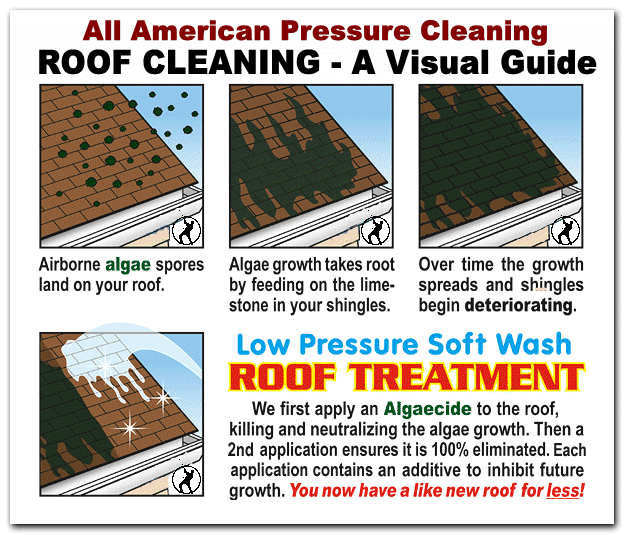 All American Pressure Cleaning
ROOF CLEANING - A Visual Guide

Airborne algae spores land on your roof.

Algae growth takes root by feeding on the limestone in your shingles.

Over time the growth spreads and shingles begin deteriorating.

Low Pressure Soft Wash
ROOF TREATMENT

We first apply an Algaecide to the roof, killing and neutralizing the algae growth. Then a 2nd application ensures it is 100% eliminated. Each application contains an additive to inhibit future growth. You now have a like new roof for less!